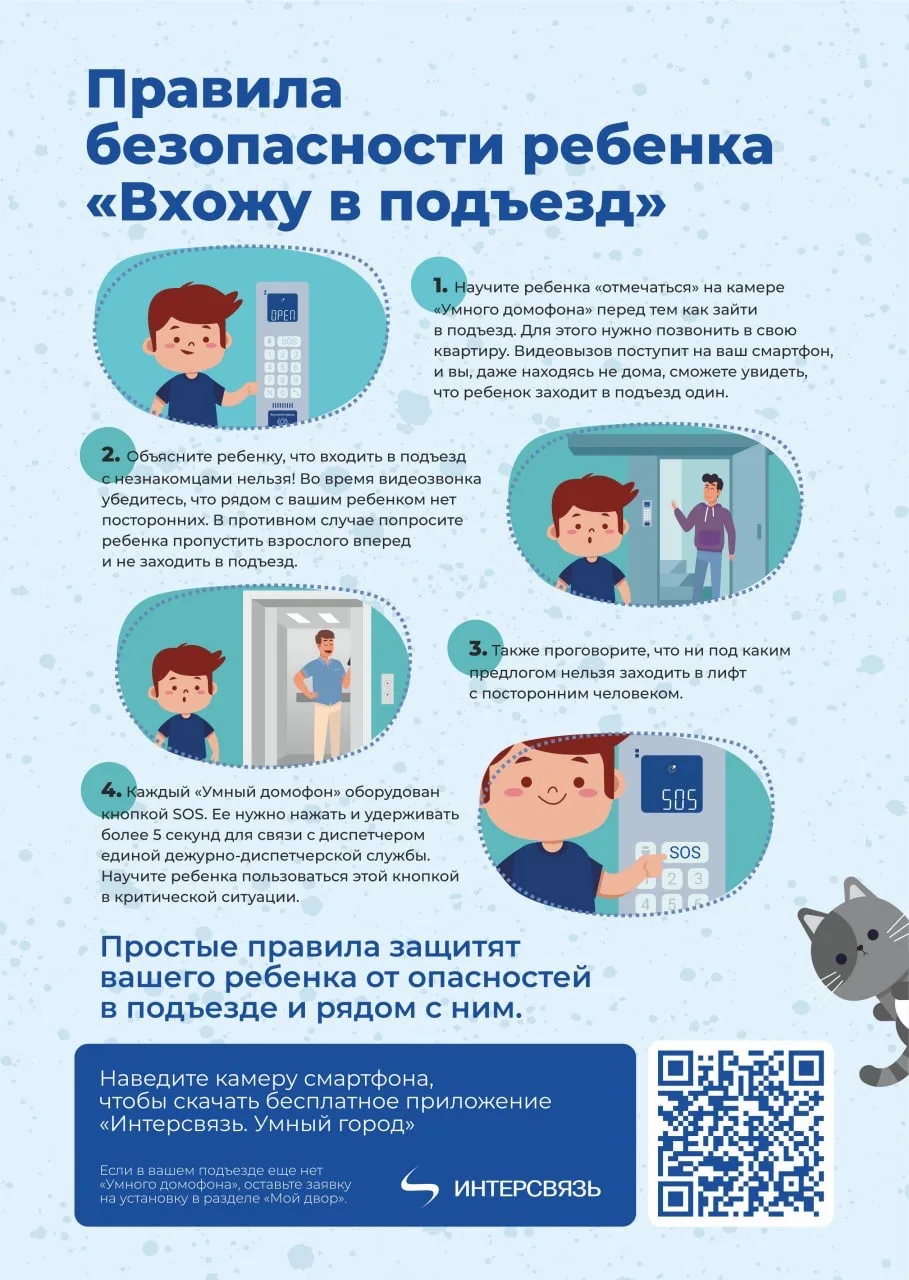 Правила безопасности ребенка «Вхожу в подъезд»

OPEN

SOS

1. Научите ребенка «отмечаться» на камере «Умного домофона» перед тем как зайти в подъезд. Для этого нужно позвонить в свою квартиру. Видеовызов поступит на ваш смартфон, и вы, даже находясь не дома, сможете увидеть, что ребенок заходит в подъезд один.

2. Объясните ребенку, что входить в подъезд с незнакомцами нельзя! Во время видеозвонка убедитесь, что рядом с вашим ребенком нет посторонних. В противном случае попросите ребенка пропустить взрослого вперед и не заходить в подъезд.

3. Также проговорите, что ни под каким предлогом нельзя заходить в лифт с посторонним человеком.

4. Каждый «Умный домофон» оборудован кнопкой SOS. Ее нужно нажать и удерживать более 5 секунд для связи с диспетчером единой дежурно-диспетчерской службы. Научите ребенка пользоваться этой кнопкой в критической ситуации.

SOS

SOS

1 2 3
4 5 6

Простые правила защитят вашего ребенка от опасностей в подъезде и рядом с ним.

Наведите камеру смартфона, чтобы скачать бесплатное приложение «Интерсвязь. Умный город»

Если в вашем подъезде еще нет «Умного домофона», оставьте заявку на установку в разделе «Мой двор».

ИНТЕРСВЯЗЬ